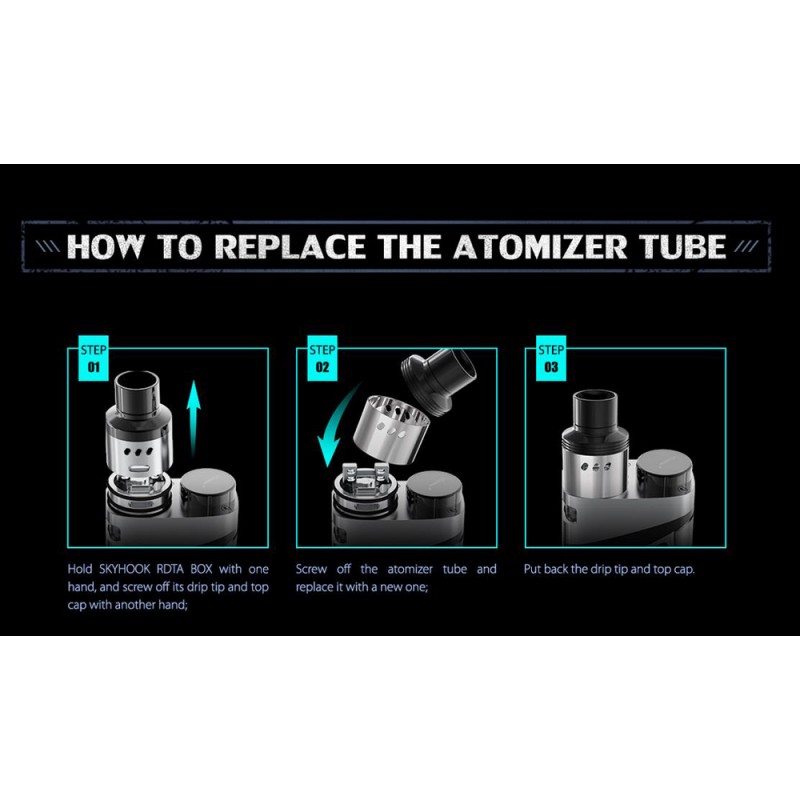 HOW TO REPLACE THE ATOMIZER TUBE

STEP 01

Hold SKYHOOK RDTA BOX with one hand, and screw off its drip tip and top cap with another hand;

STEP 02

Screw off the atomizer tube and replace it with a new one;

STEP 03

Put back the drip tip and top cap.